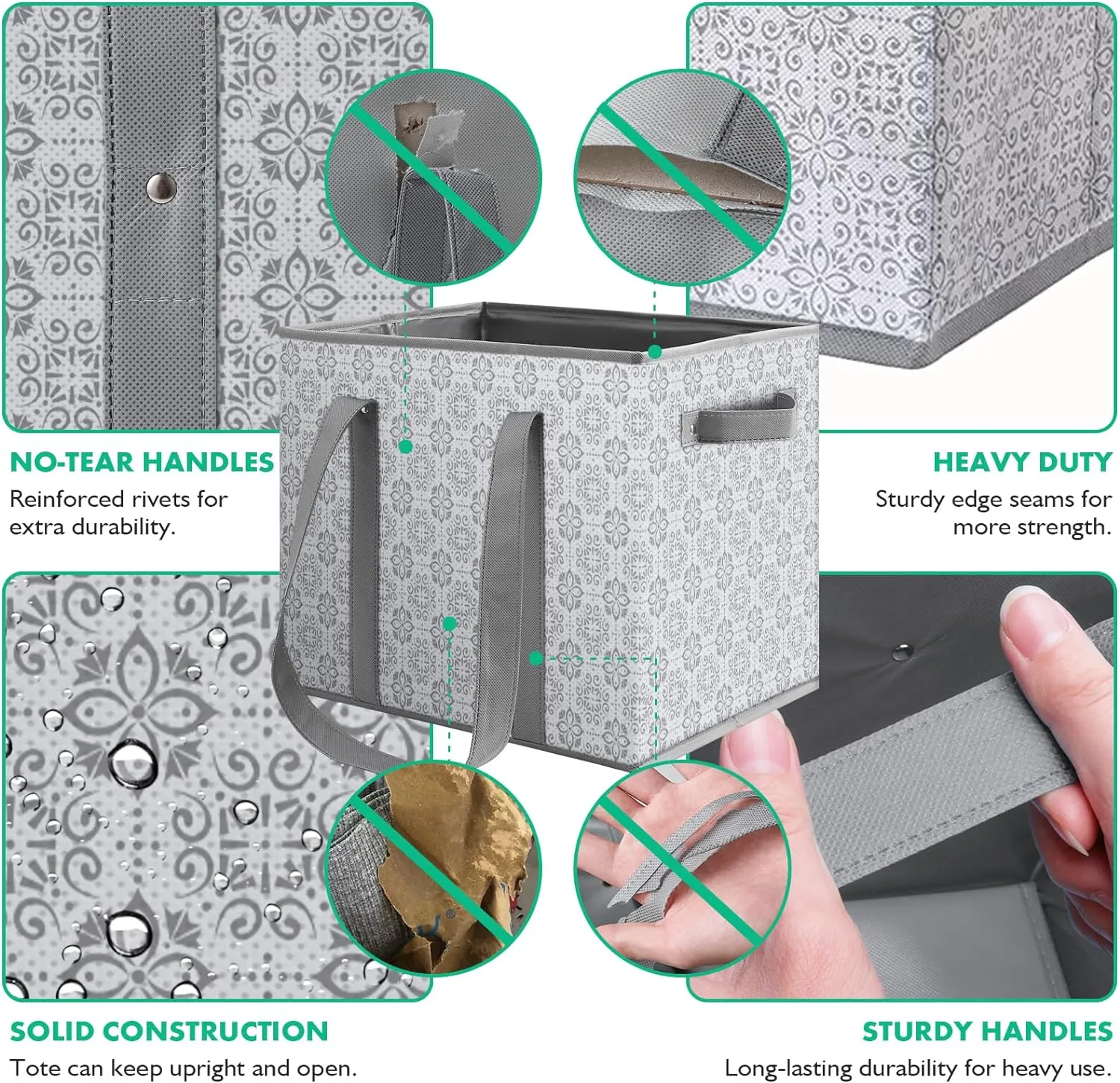 NO-TEAR HANDLES
Reinforced rivets for extra durability.

HEAVY DUTY
Sturdy edge seams for more strength.

SOLID CONSTRUCTION
Tote can keep upright and open.

STURDY HANDLES
Long-lasting durability for heavy use.